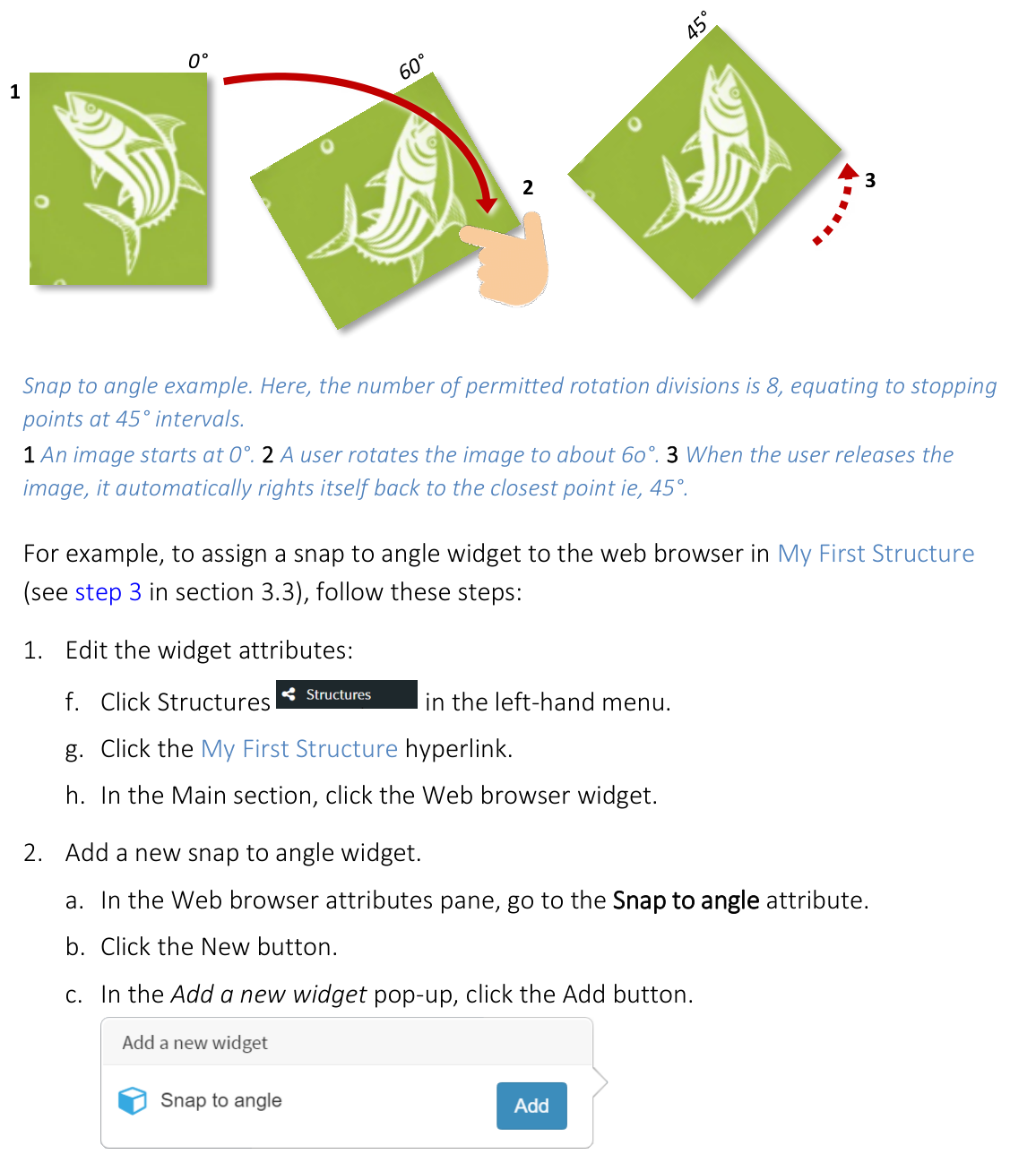 1

0°

60°

2

45°

3

Snap to angle example. Here, the number of permitted rotation divisions is 8, equating to stopping points at 45° intervals.
1 An image starts at 0°. 2 A user rotates the image to about 60°. 3 When the user releases the image, it automatically rights itself back to the closest point ie, 45°.

For example, to assign a snap to angle widget to the web browser in My First Structure (see step 3 in section 3.3), follow these steps:

1. Edit the widget attributes:

f. Click Structures Structures in the left-hand menu.

g. Click the My First Structure hyperlink.

h. In the Main section, click the Web browser widget.

2. Add a new snap to angle widget.

a. In the Web browser attributes pane, go to the Snap to angle attribute.

b. Click the New button.

c. In the Add a new widget pop-up, click the Add button.

Add a new widget

Snap to angle

Add