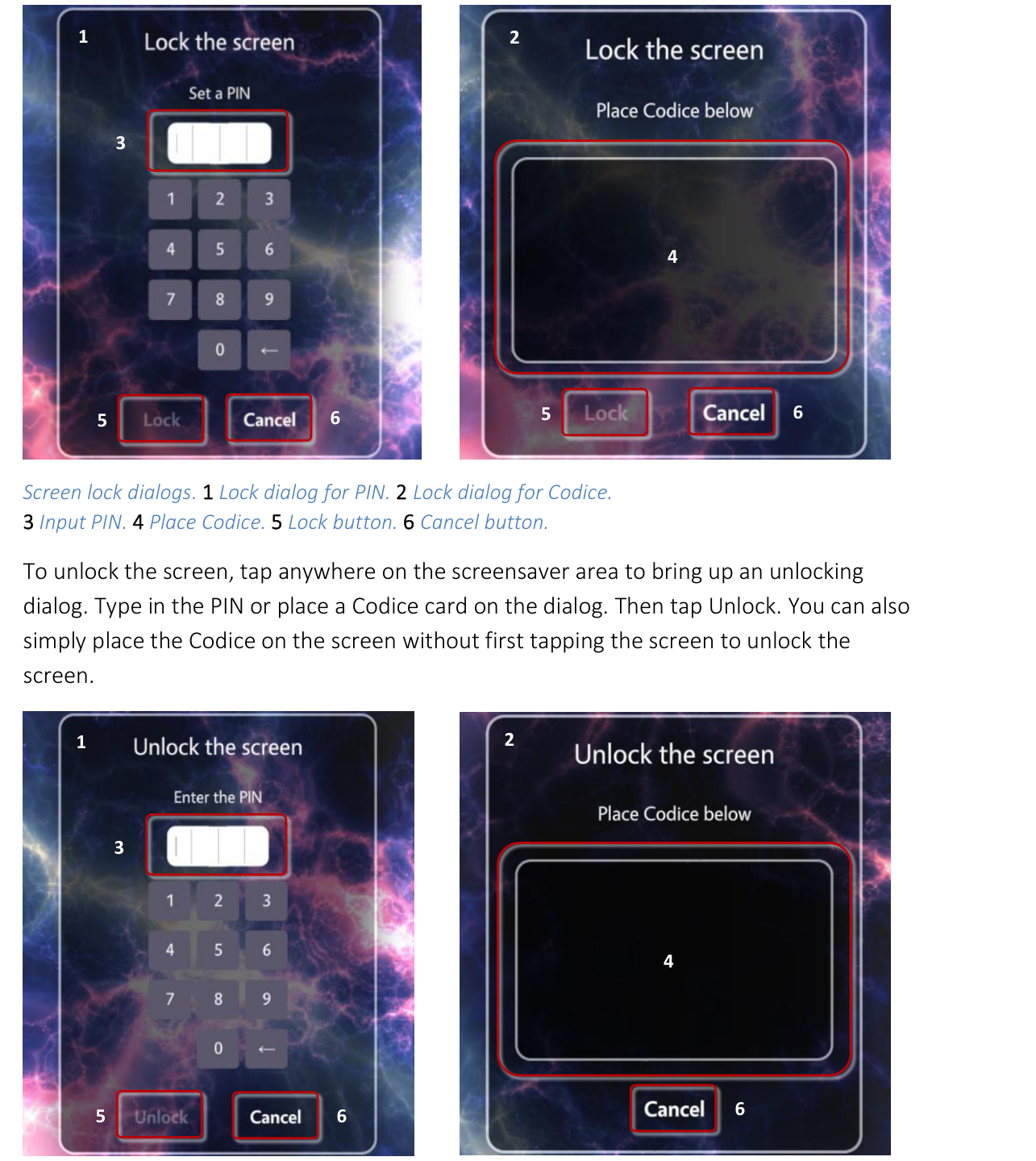 1 Lock the screen

Set a PIN

3

1 2 3
4 5 6
7 8 9
0 ←

5 Lock Cancel 6

2 Lock the screen

Place Codice below

4

5 Lock Cancel 6

Screen lock dialogs. 1 Lock dialog for PIN. 2 Lock dialog for Codice.
3 Input PIN. 4 Place Codice. 5 Lock button. 6 Cancel button.

To unlock the screen, tap anywhere on the screensaver area to bring up an unlocking dialog. Type in the PIN or place a Codice card on the dialog. Then tap Unlock. You can also simply place the Codice on the screen without first tapping the screen to unlock the screen.

1 Unlock the screen

Enter the PIN

3

1 2 3
4 5 6
7 8 9
0 ←

5 Unlock Cancel 6

2 Unlock the screen

Place Codice below

4

Cancel 6